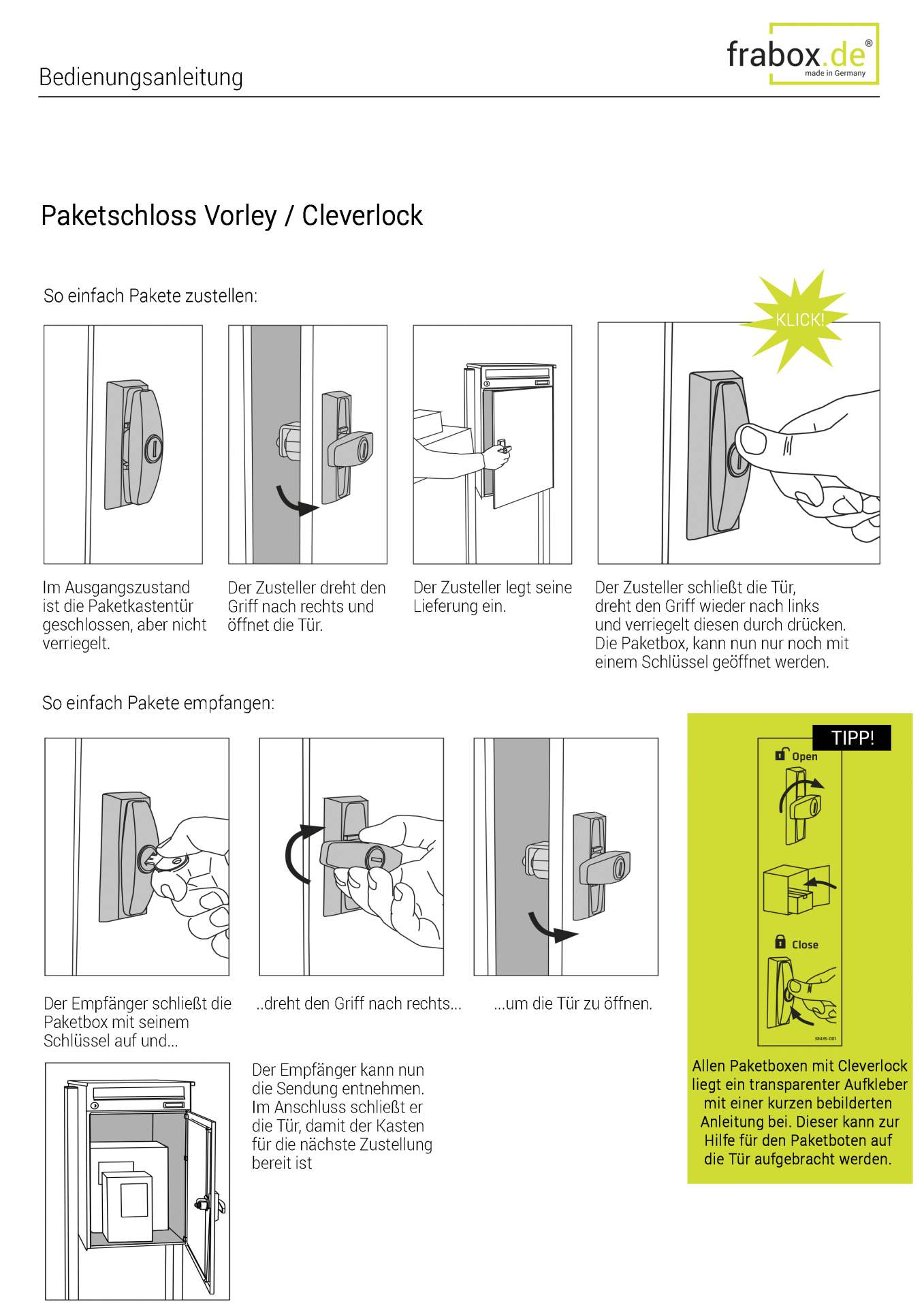 Bedienungsanleitung

frabox.de®
made in Germany

Paketschloss Vorley / Cleverlock

So einfach Pakete zustellen:

KLICK!

Im Ausgangszustand ist die Paketkastentür geschlossen, aber nicht verriegelt.

Der Zusteller dreht den Griff nach rechts und öffnet die Tür.

Der Zusteller legt seine Lieferung ein.

Der Zusteller schließt die Tür, dreht den Griff wieder nach links und verriegelt diesen durch drücken. Die Paketbox, kann nun nur noch mit einem Schlüssel geöffnet werden.

So einfach Pakete empfangen:

Der Empfänger schließt die Paketbox mit seinem Schlüssel auf und...

..dreht den Griff nach rechts...

...um die Tür zu öffnen.

Der Empfänger kann nun die Sendung entnehmen. Im Anschluss schließt er die Tür, damit der Kasten für die nächste Zustellung bereit ist

TIPP!

Open

Close

38435-001

Allen Paketboxen mit Cleverlock liegt ein transparenter Aufkleber mit einer kurzen bebilderten Anleitung bei. Dieser kann zur Hilfe für den Paketboten auf die Tür aufgebracht werden.